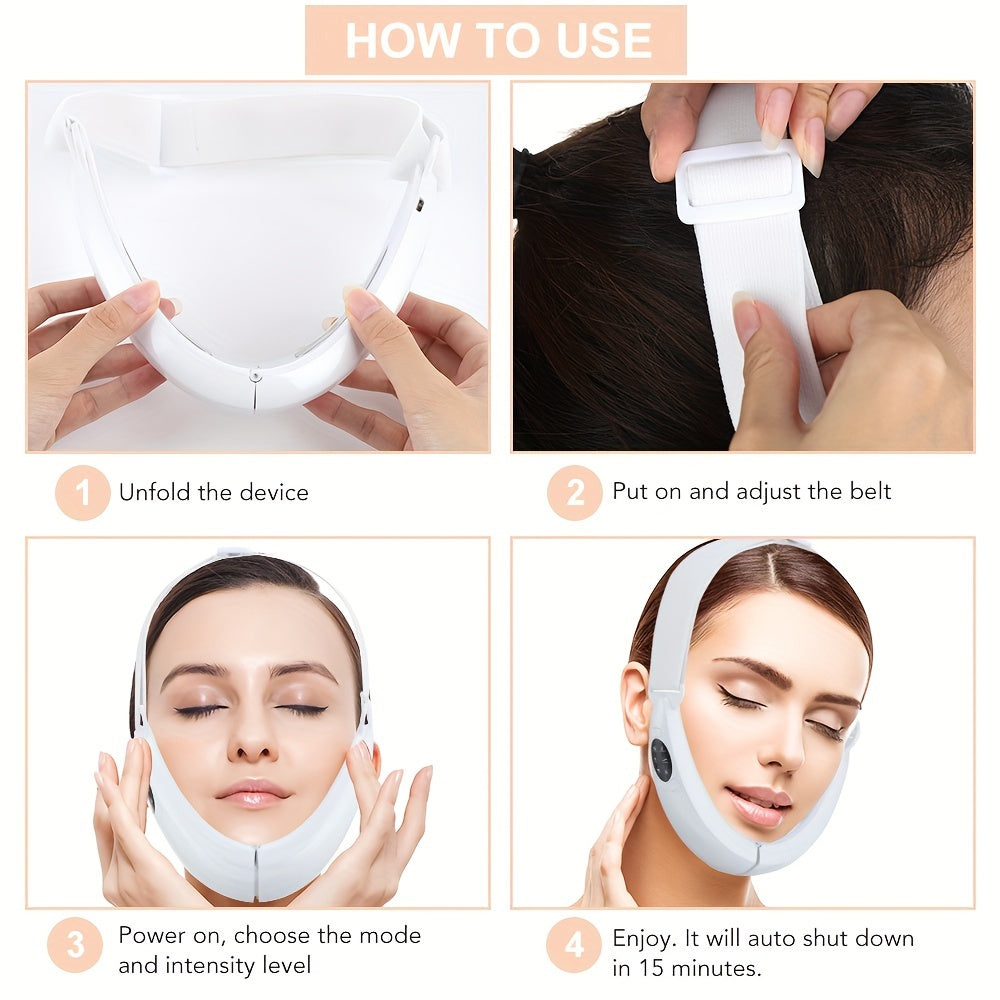 HOW TO USE

1 Unfold the device

2 Put on and adjust the belt

3 Power on, choose the mode and intensity level

4 Enjoy. It will auto shut down in 15 minutes.